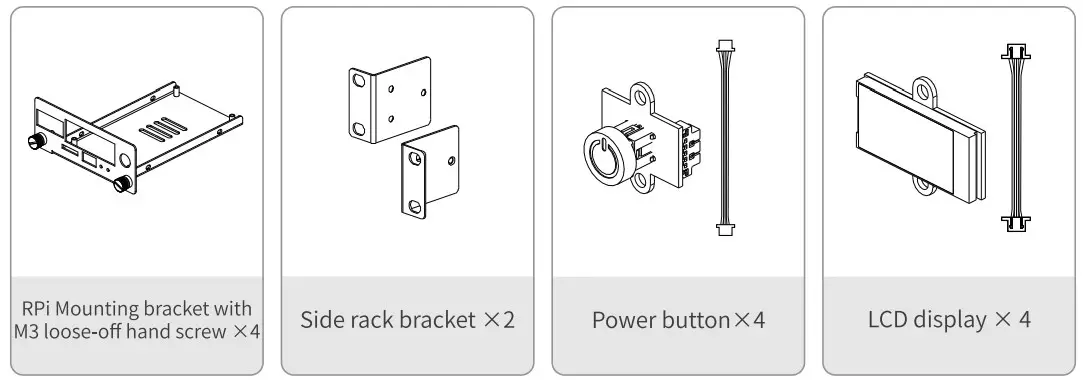 RPi Mounting bracket with M3 loose-off hand screw ×4

Side rack bracket ×2

Power button×4

LCD display × 4