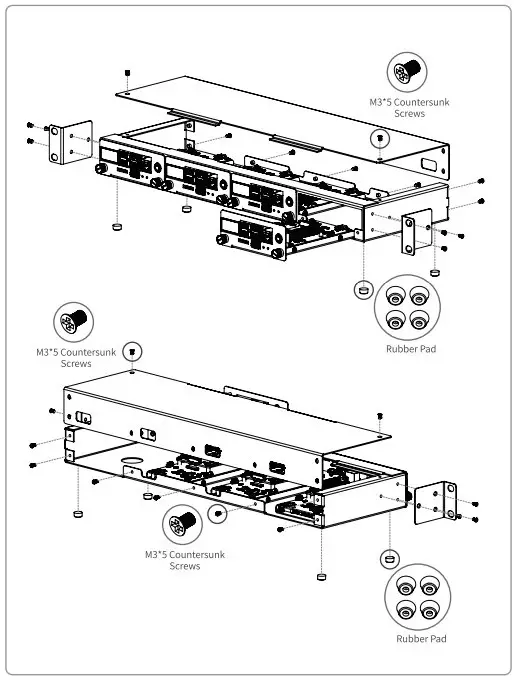 M3*5 Countersunk Screws

Rubber Pad

M3*5 Countersunk Screws

M3*5 Countersunk Screws

Rubber Pad