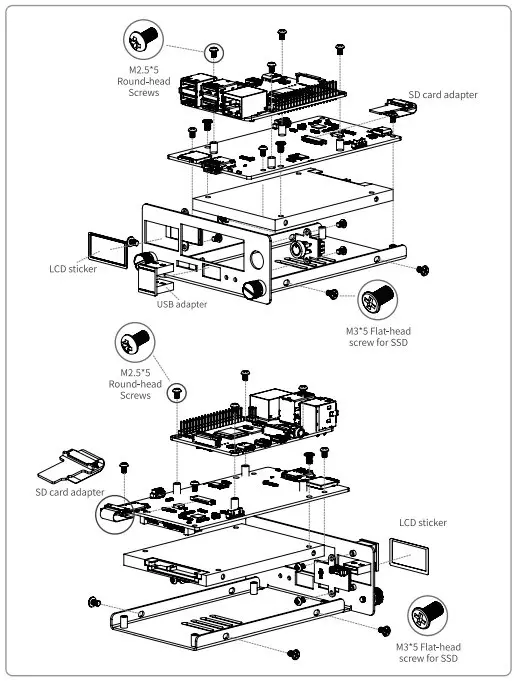 M2.5*5
Round-head
Screws

SD card adapter

LCD sticker

USB adapter

M3*5 Flat-head
screw for SSD

M2.5*5
Round-head
Screws

SD card adapter

LCD sticker

M3*5 Flat-head
screw for SSD