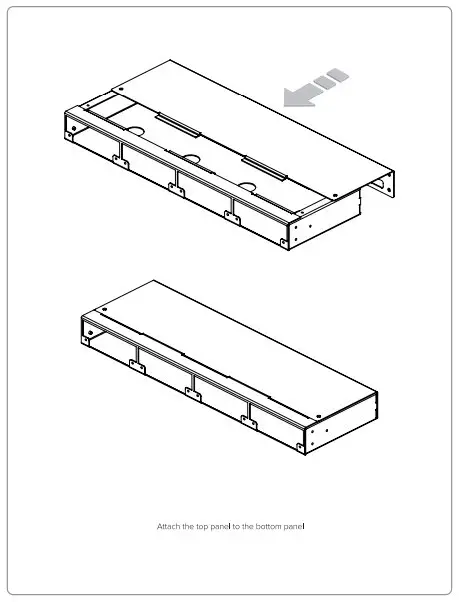 Attach the top panel to the bottom panel