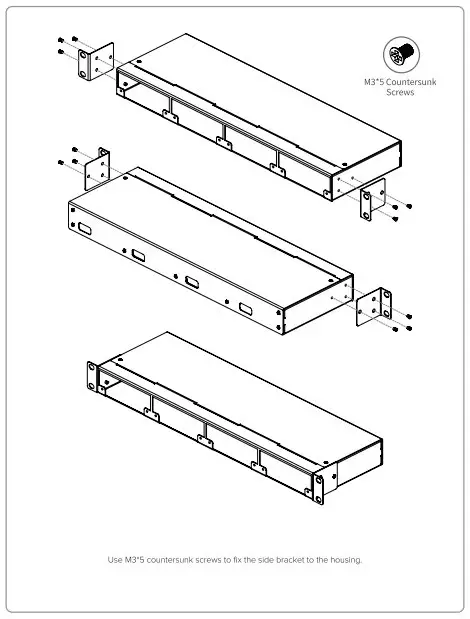 M3*5 Countersunk Screws

Use M3*5 countersunk screws to fix the side bracket to the housing.