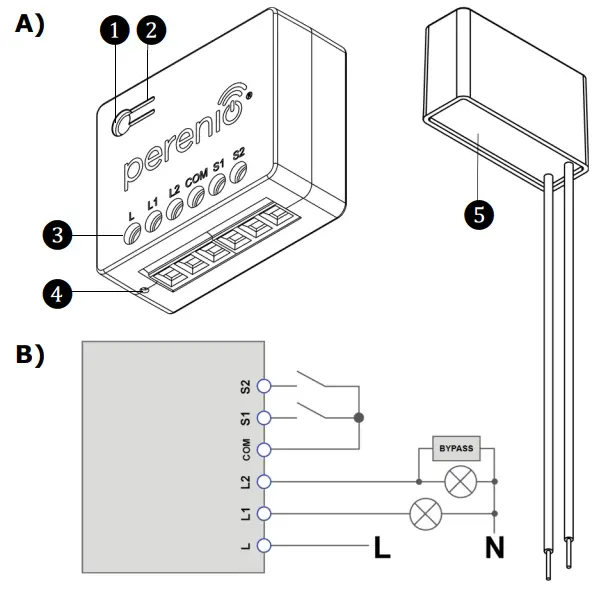 A)

1 2

perenio®

L L1 L2 COM S1 S2

3

4

5

B)

S2
S1
COM
L2
L1
L

BYPASS

L

N