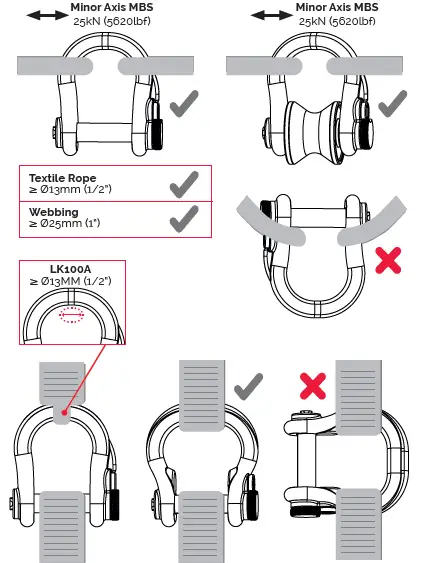 Minor Axis MBS
25kN (5620lbf)

Minor Axis MBS
25kN (5620lbf)

Textile Rope
≥ Ø13mm (1/2")

Webbing
≥ Ø25mm (1")

LK100A
≥ Ø13MM (1/2")