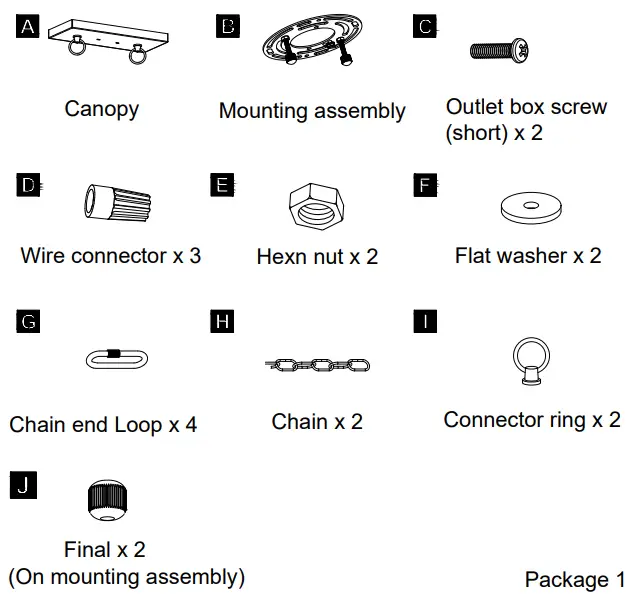 A

Canopy

B

Mounting assembly

C

Outlet box screw (short) x 2

D

Wire connector x 3

E

Hexn nut x 2

F

Flat washer x 2

G

Chain end Loop x 4

H

Chain x 2

I

Connector ring x 2

J

Final x 2
(On mounting assembly)

Package 1