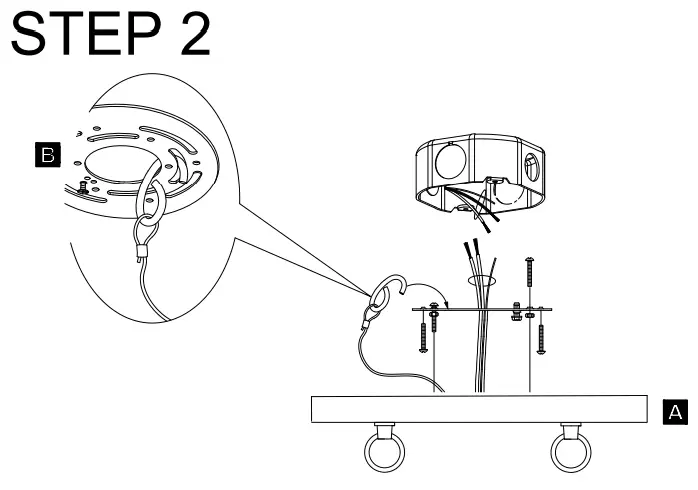 STEP 2

B

A