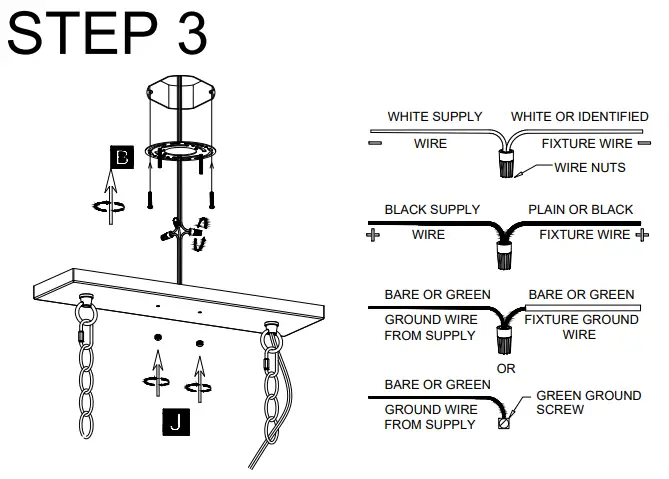 STEP 3

B

J

WHITE SUPPLY WIRE

WHITE OR IDENTIFIED FIXTURE WIRE

WIRE NUTS

BLACK SUPPLY WIRE

PLAIN OR BLACK FIXTURE WIRE

BARE OR GREEN GROUND WIRE FROM SUPPLY

BARE OR GREEN FIXTURE GROUND WIRE

OR

BARE OR GREEN GROUND WIRE FROM SUPPLY

GREEN GROUND SCREW