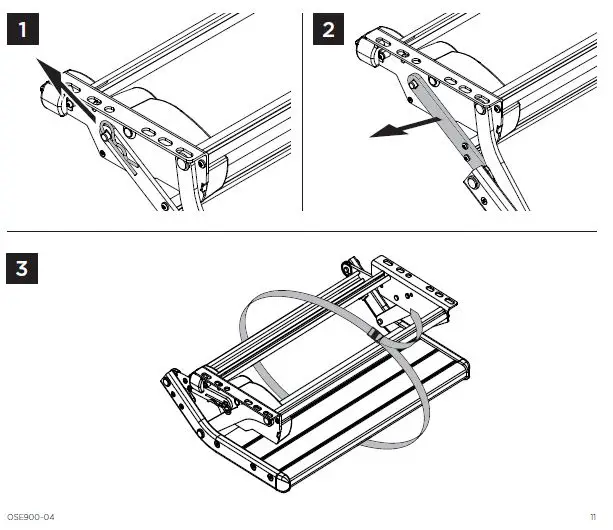 1

2

3

OSE900-04

11