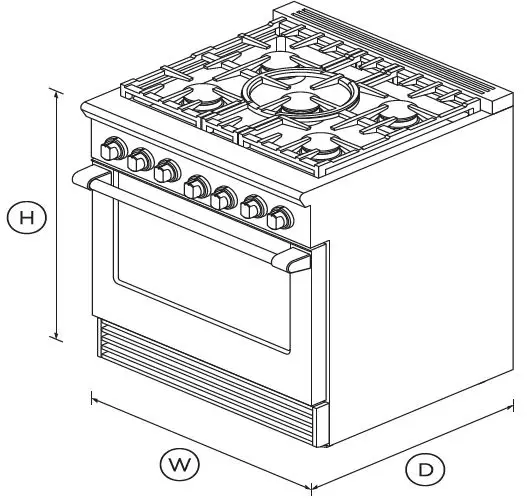 H

W

D