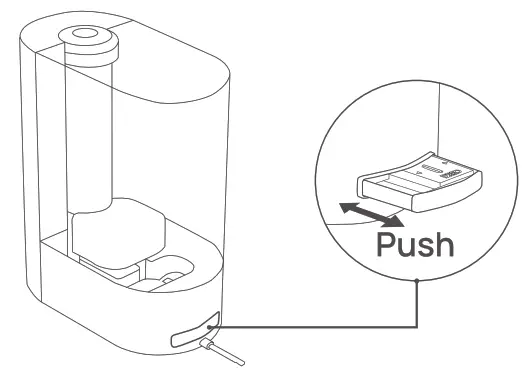 Push