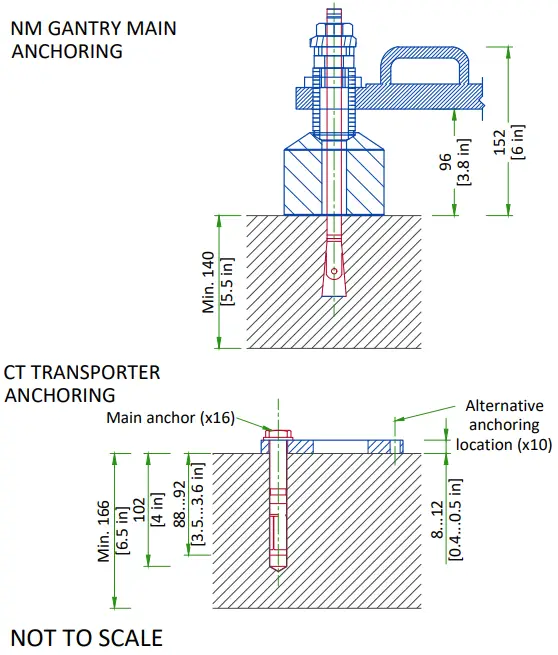 NM GANTRY MAIN ANCHORING

96 [3.8 in]

152 [6 in]

Min. 140 [5.5 in]

CT TRANSPORTER ANCHORING

Main anchor (x16)

Alternative anchoring location (x10)

Min. 166 [6.5 in]

102 [4 in]

88...92 [3.5...3.6 in]

8...12 [0.4...0.5 in]

NOT TO SCALE