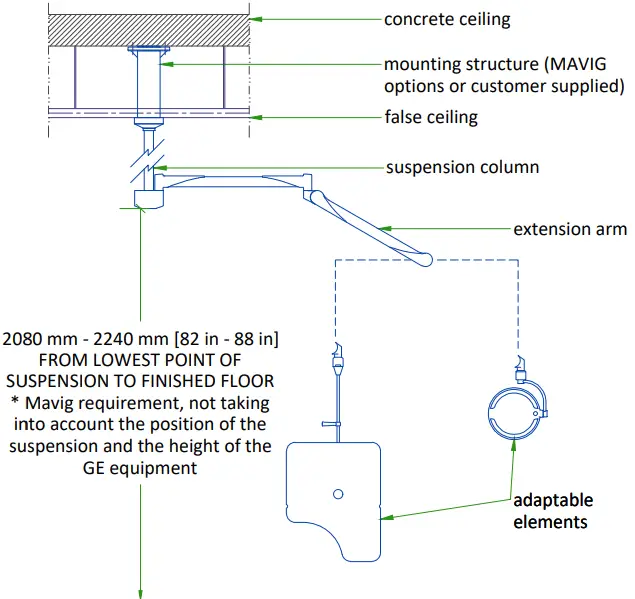 concrete ceiling

mounting structure (MAVIG options or customer supplied)

false ceiling

suspension column

extension arm

2080 mm - 2240 mm [82 in - 88 in] FROM LOWEST POINT OF SUSPENSION TO FINISHED FLOOR
* Mavig requirement, not taking into account the position of the suspension and the height of the GE equipment

adaptable elements