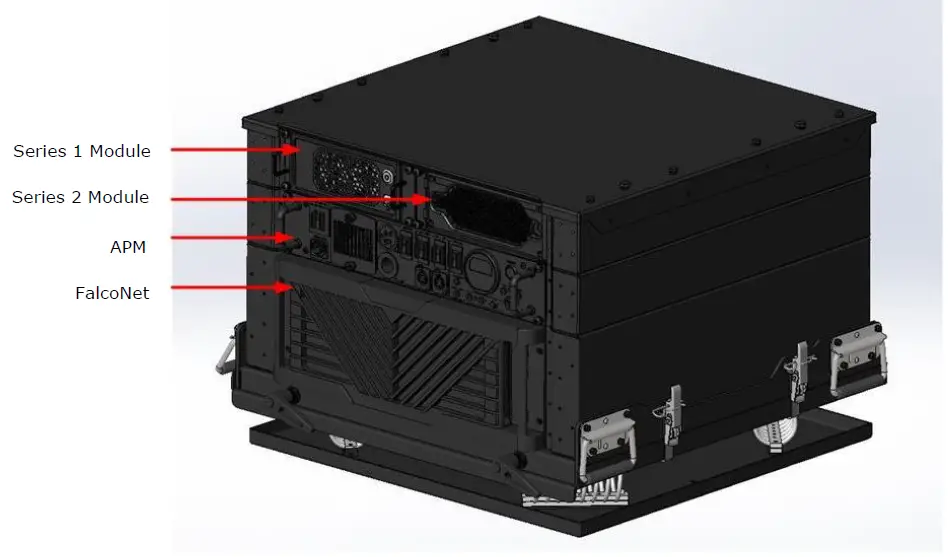 Series 1 Module

Series 2 Module

APM

FalcoNet