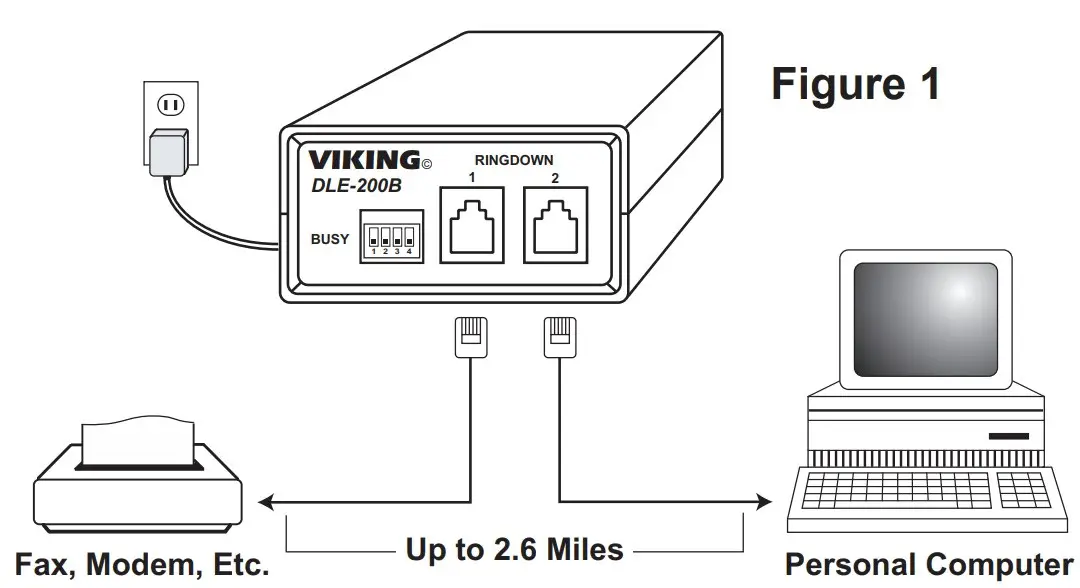 Figure 1

VIKING©
DLE-200B

RINGDOWN
1
2

BUSY
1 2 3 4

Fax, Modem, Etc.

Up to 2.6 Miles

Personal Computer