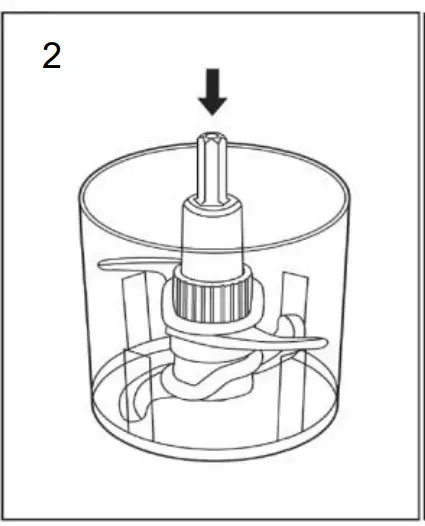 2