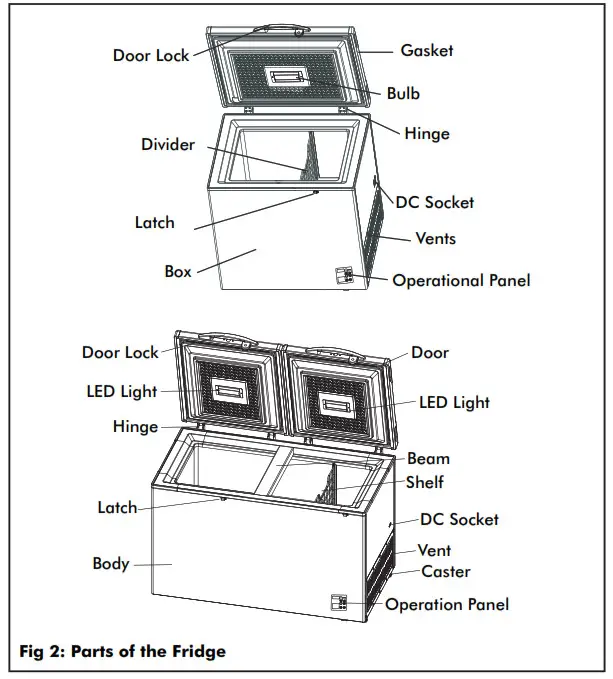 Door Lock
Gasket
Bulb
Hinge
Divider
DC Socket
Latch
Vents
Box
Operational Panel

Door Lock
Door
LED Light
LED Light
Hinge
Beam
Shelf
Latch
DC Socket
Vent
Body
Caster
Operation Panel

Fig 2: Parts of the Fridge