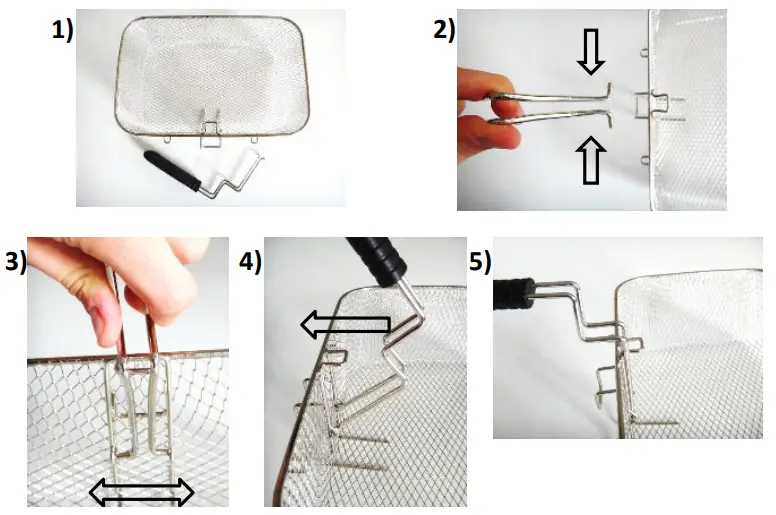 1)

2)

3)

4)

5)