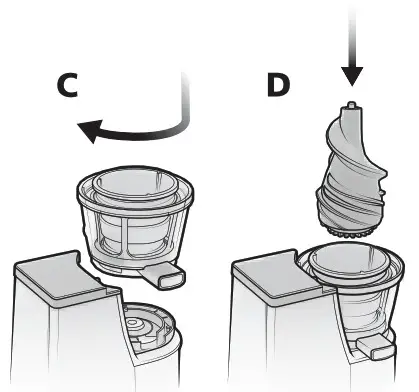 C

D