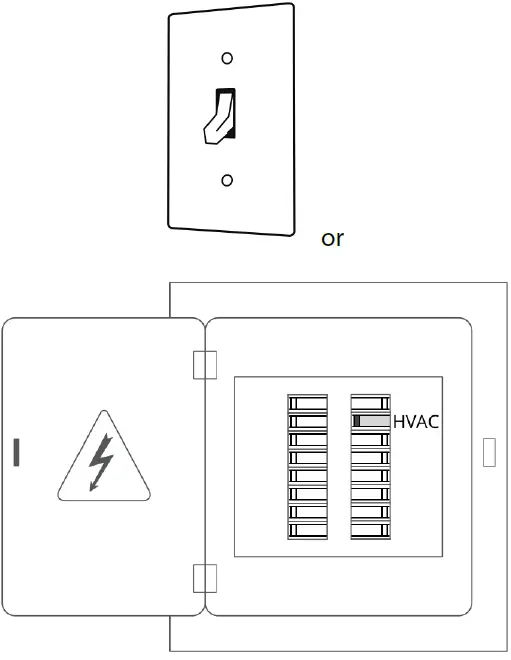 or

HVAC