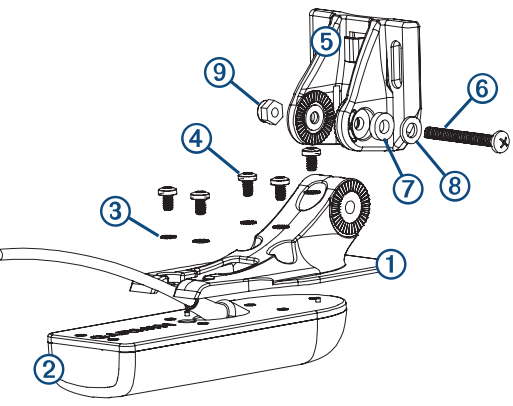 5
9
6
4
7
8
3
1
2