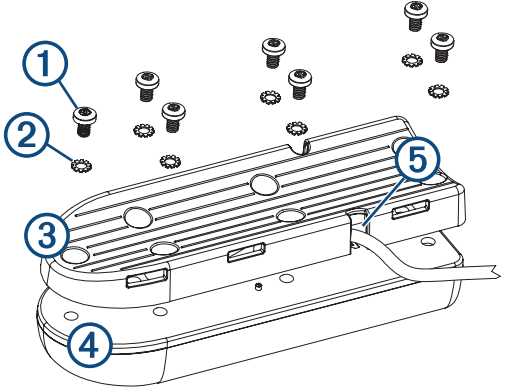 1
2
3
4
5