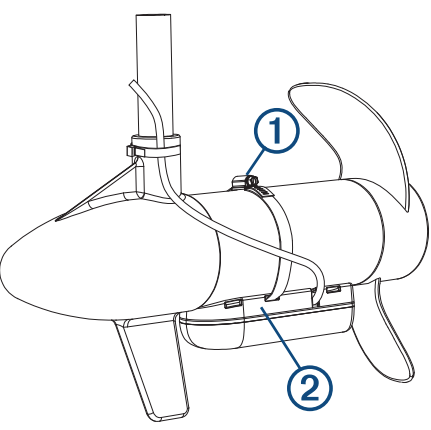 1
2