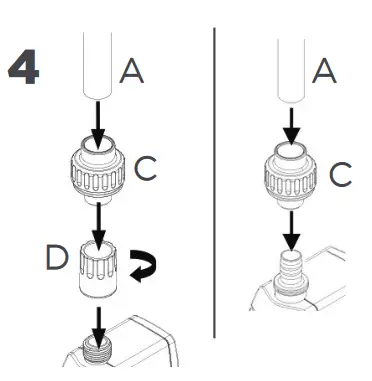 4

A

C

D

A

C