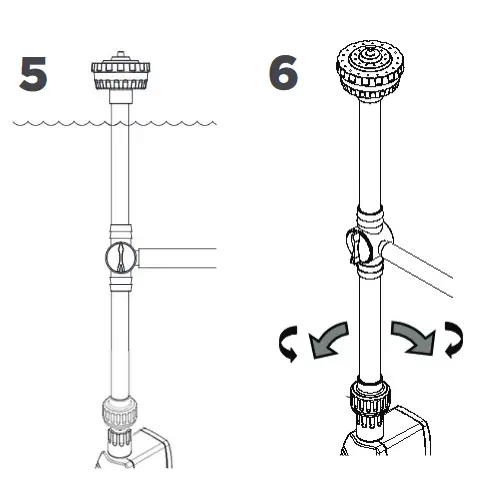 5

6