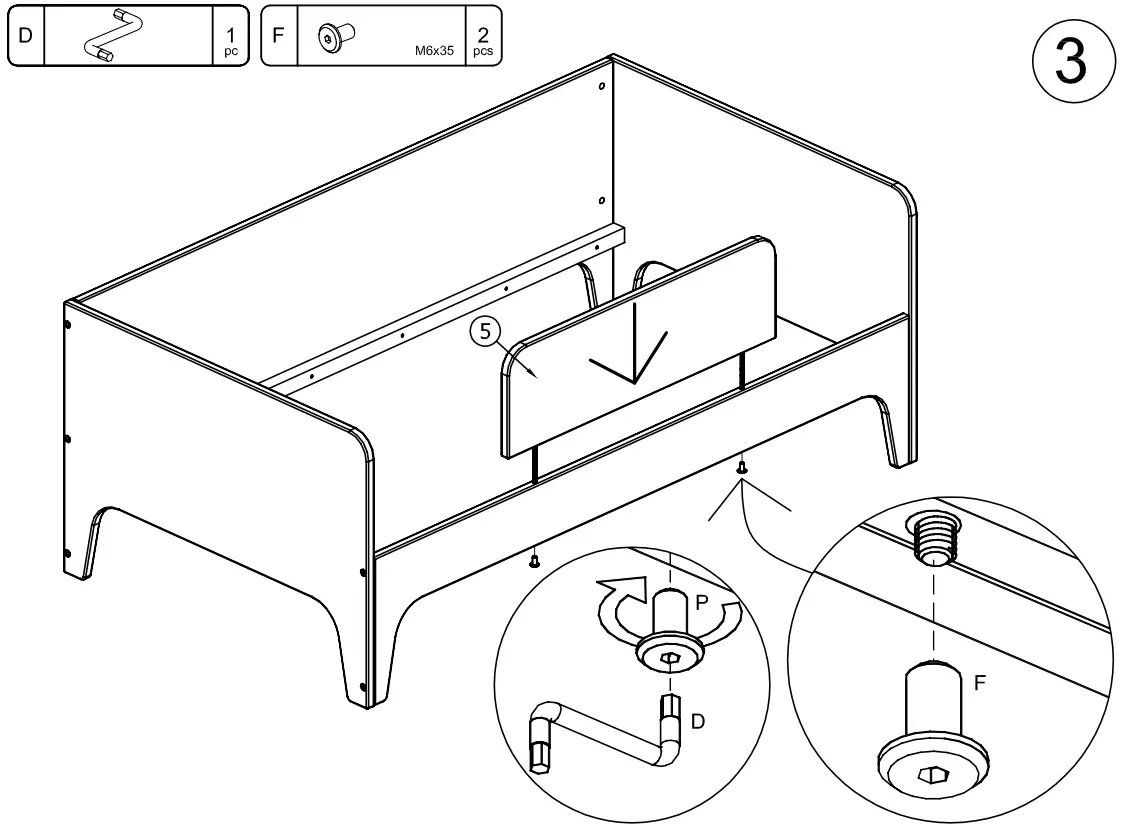 D 1 pc

F M6x35 2 pcs

3

5

P

D

F