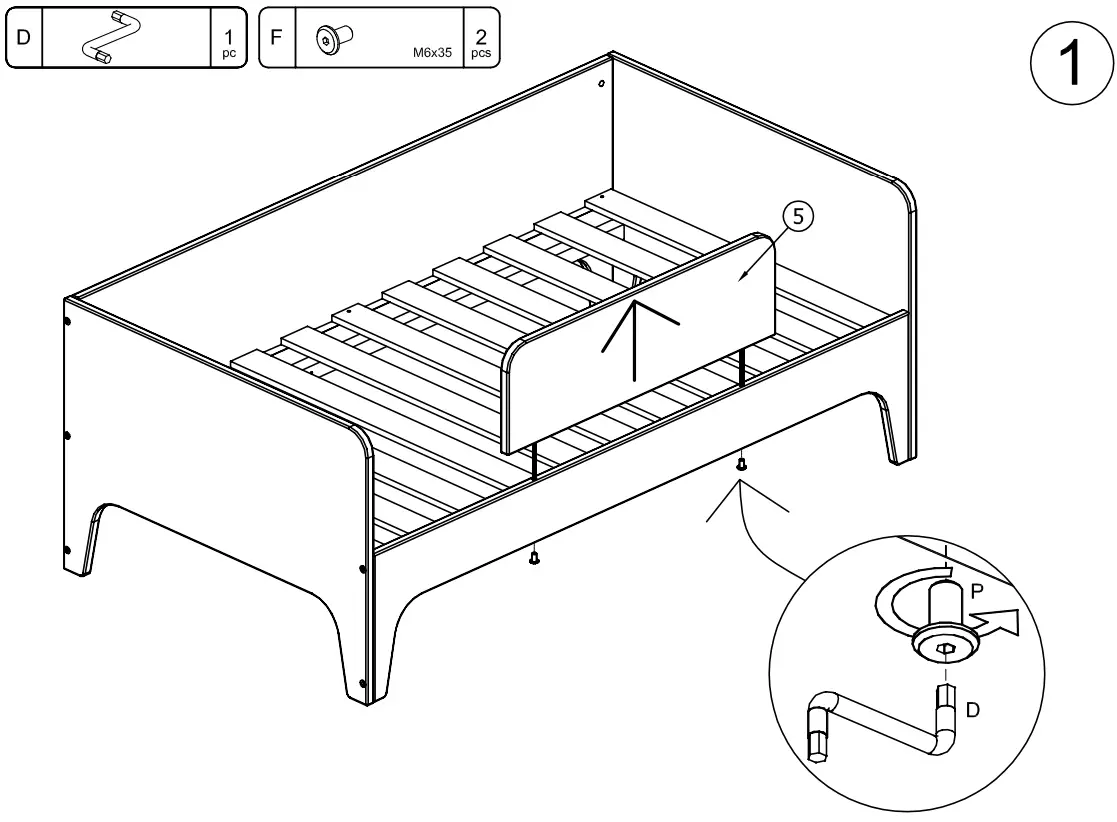 D 1 pc

F M6x35 2 pcs

1

5

P

D