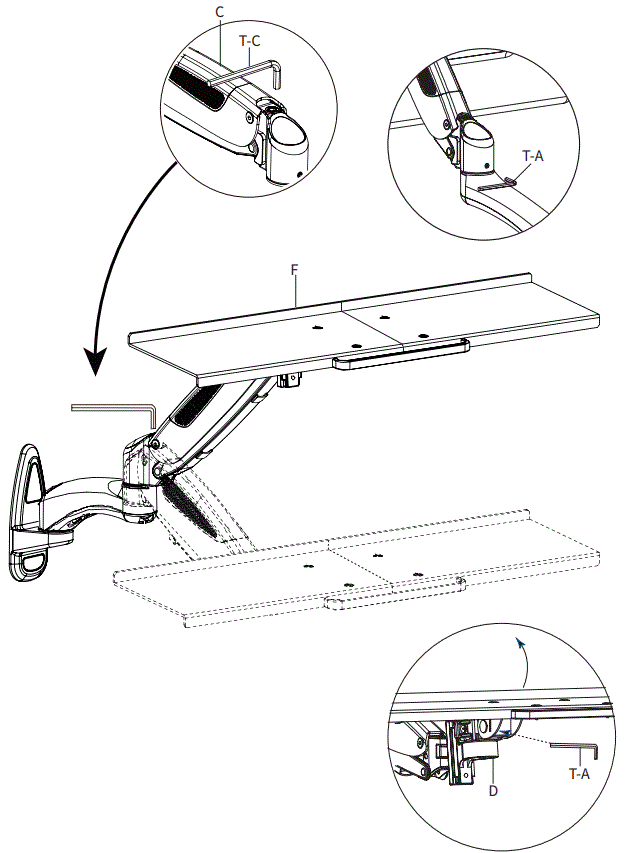 C
T-C
T-A
F
T-A
D