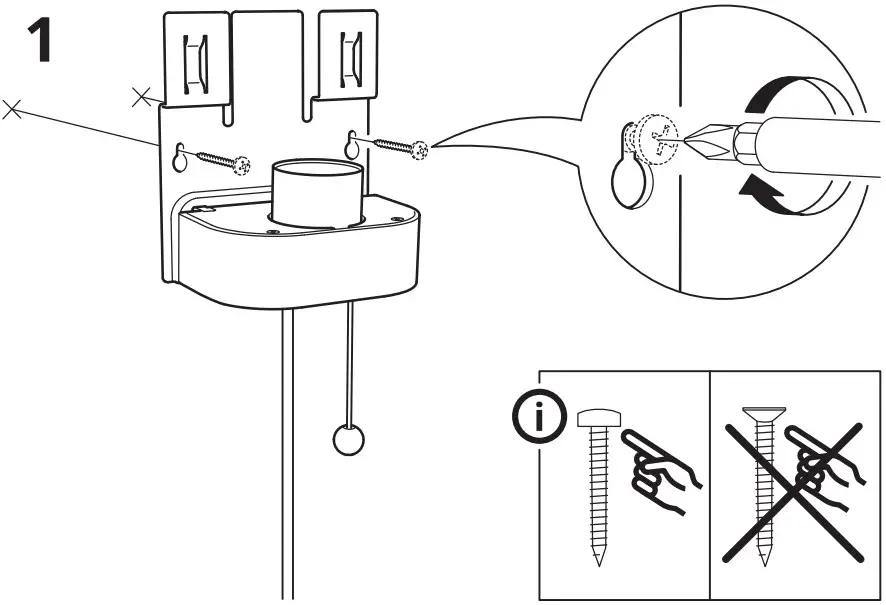 1

i