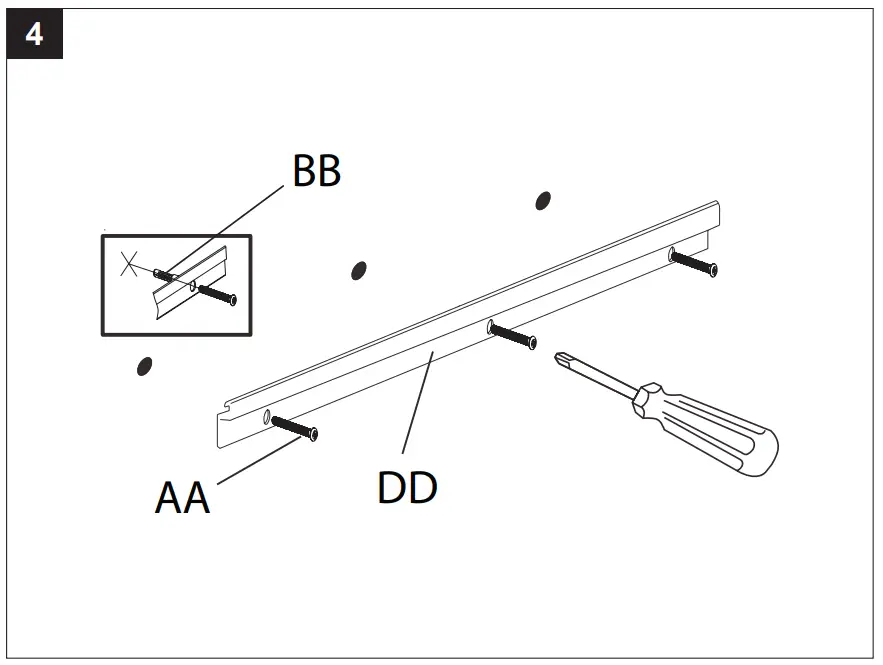 4

BB

AA

DD