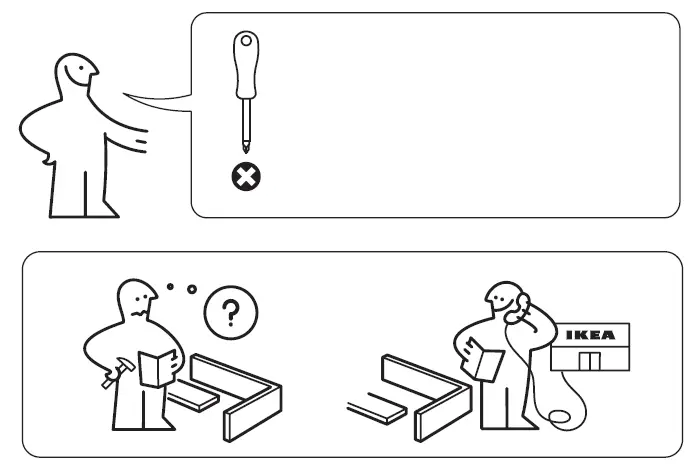 ?

IKEA