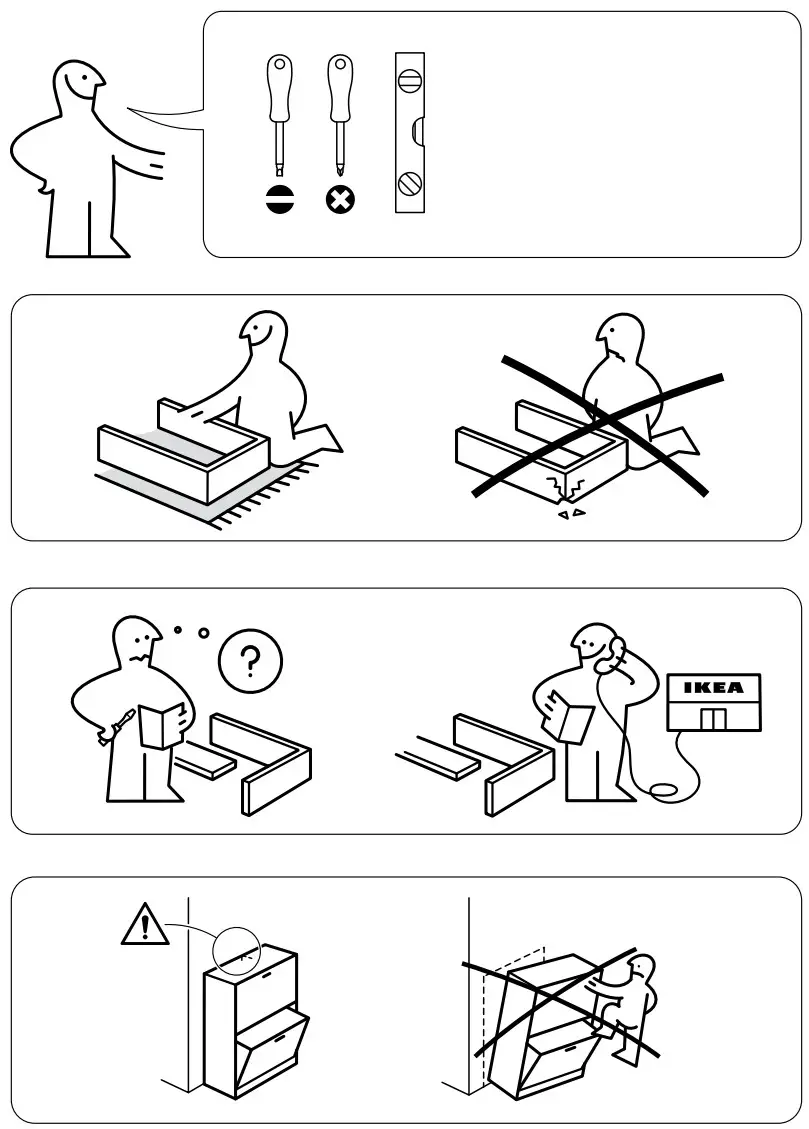 ?

IKEA