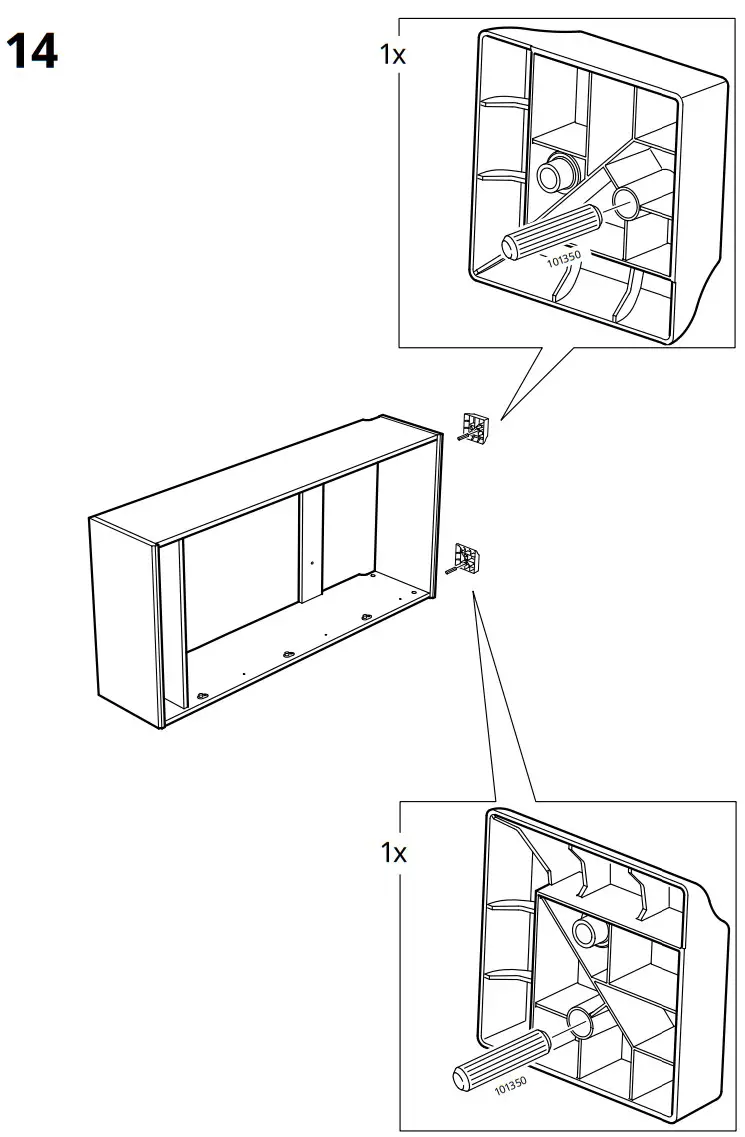 14

1x

101350

1x

101350