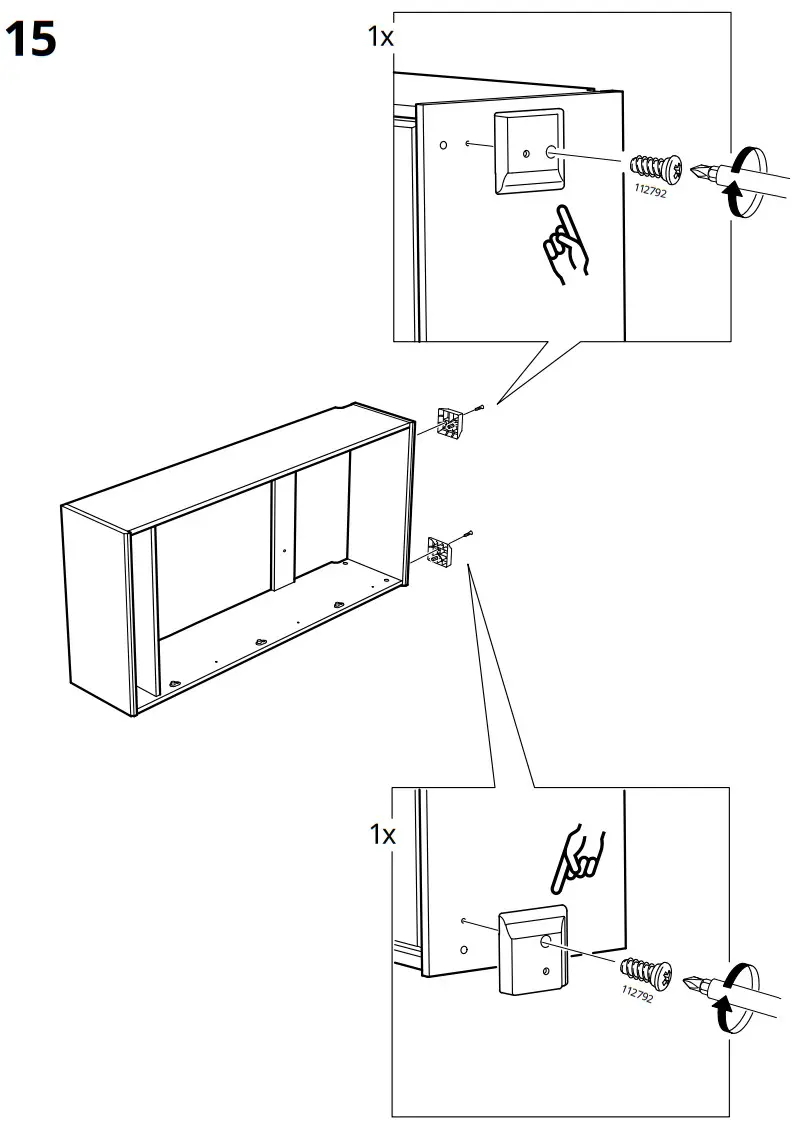 15

1x

112792

1x

112792