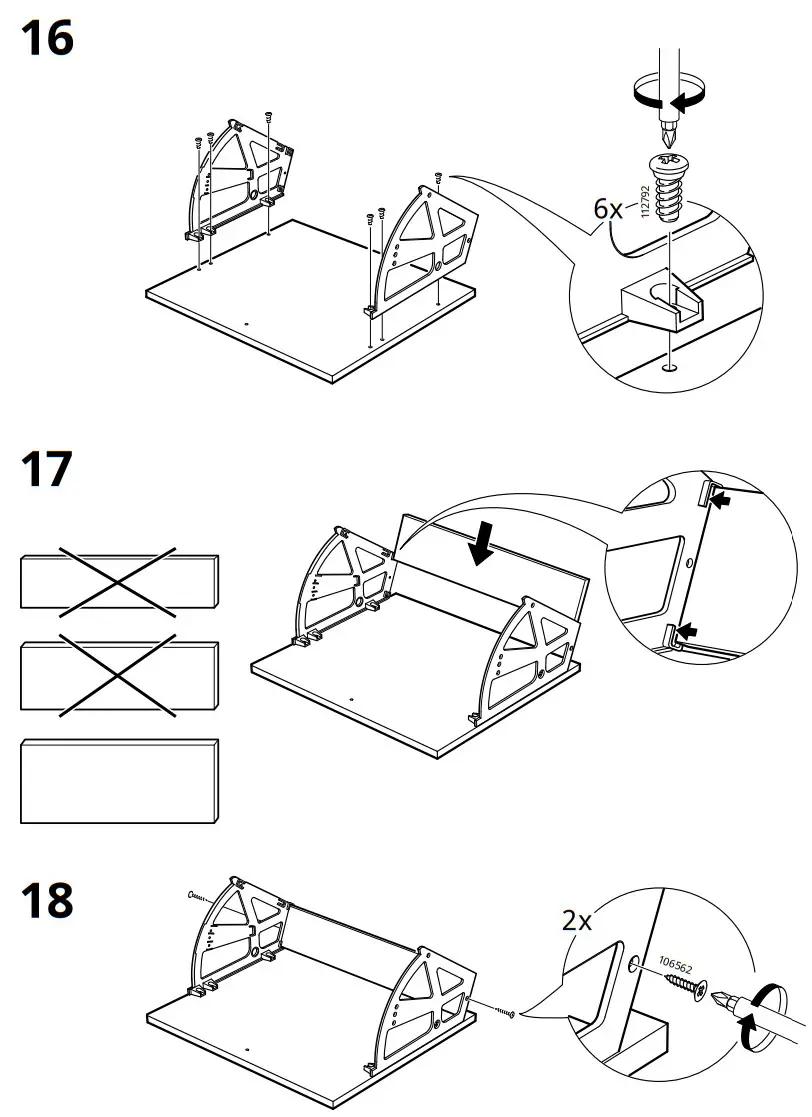 16

6x

112792

17

18

2x

106562