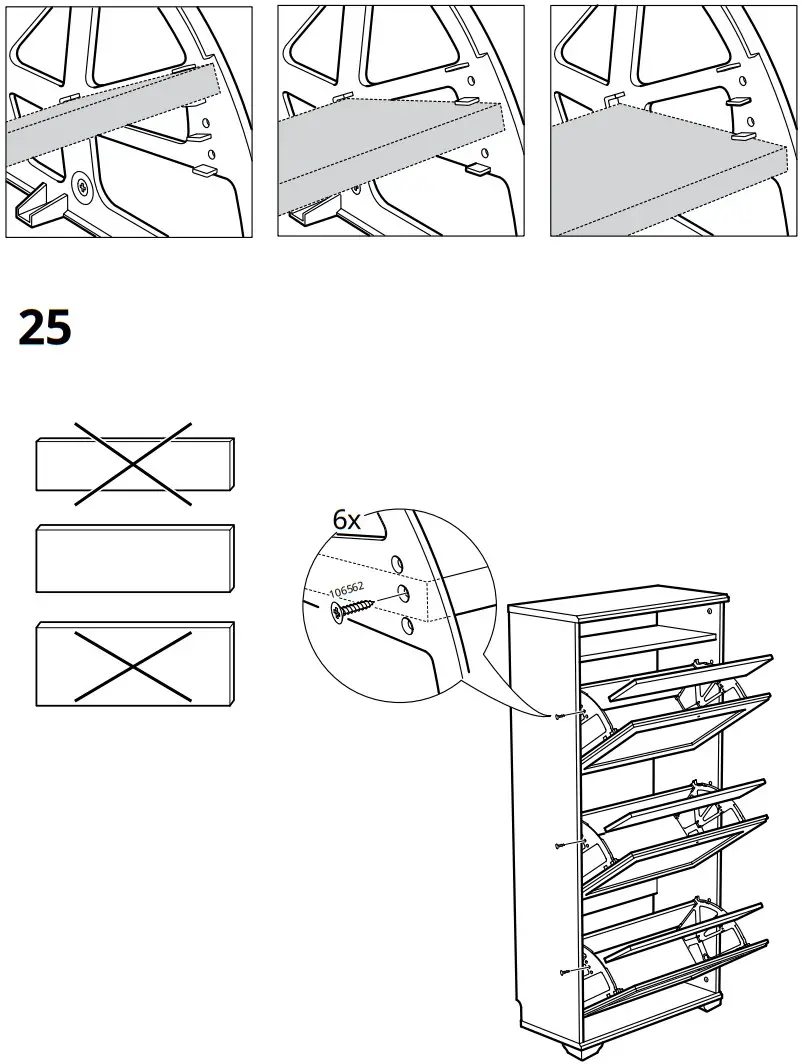 25

6x

106562