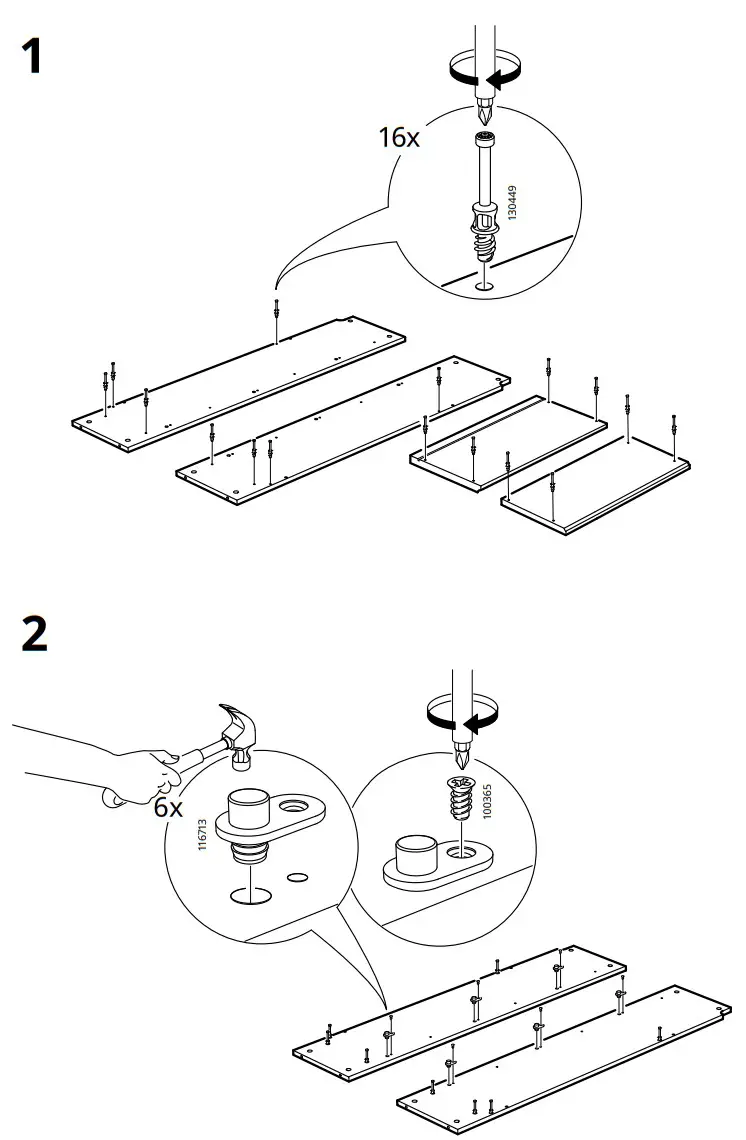 1

16x

130449

2

6x

116713

100365