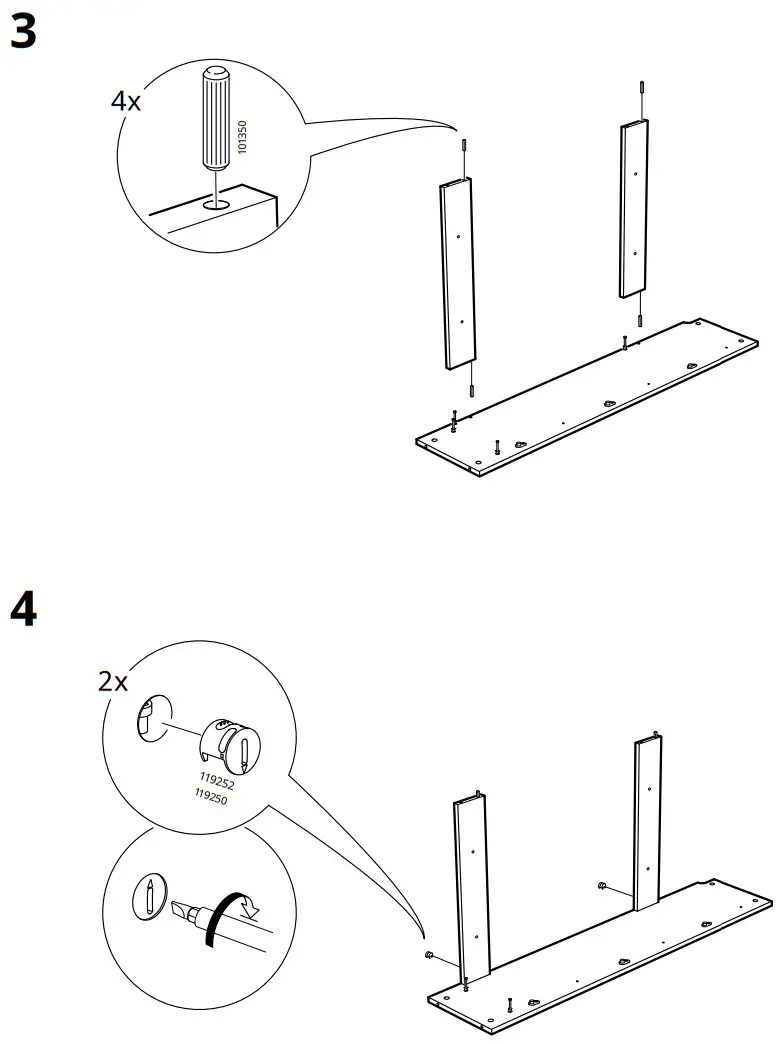 3

4x

101350

4

2x

119252
119250