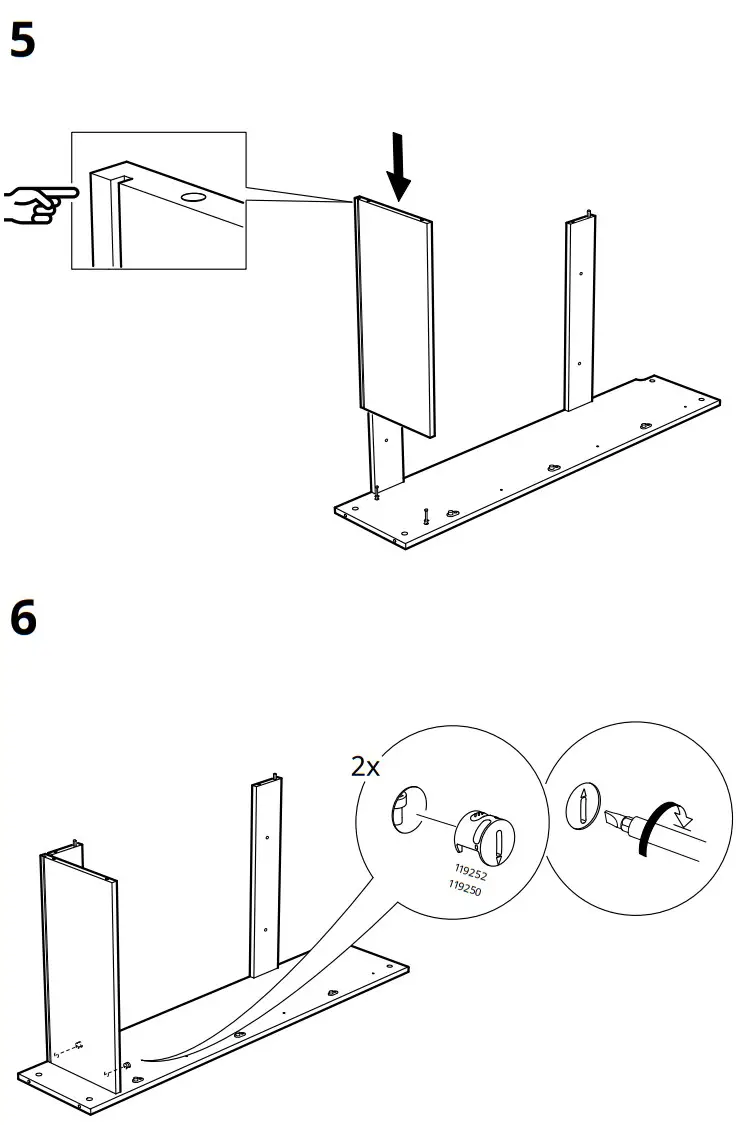 5

6

2x

119252
119250