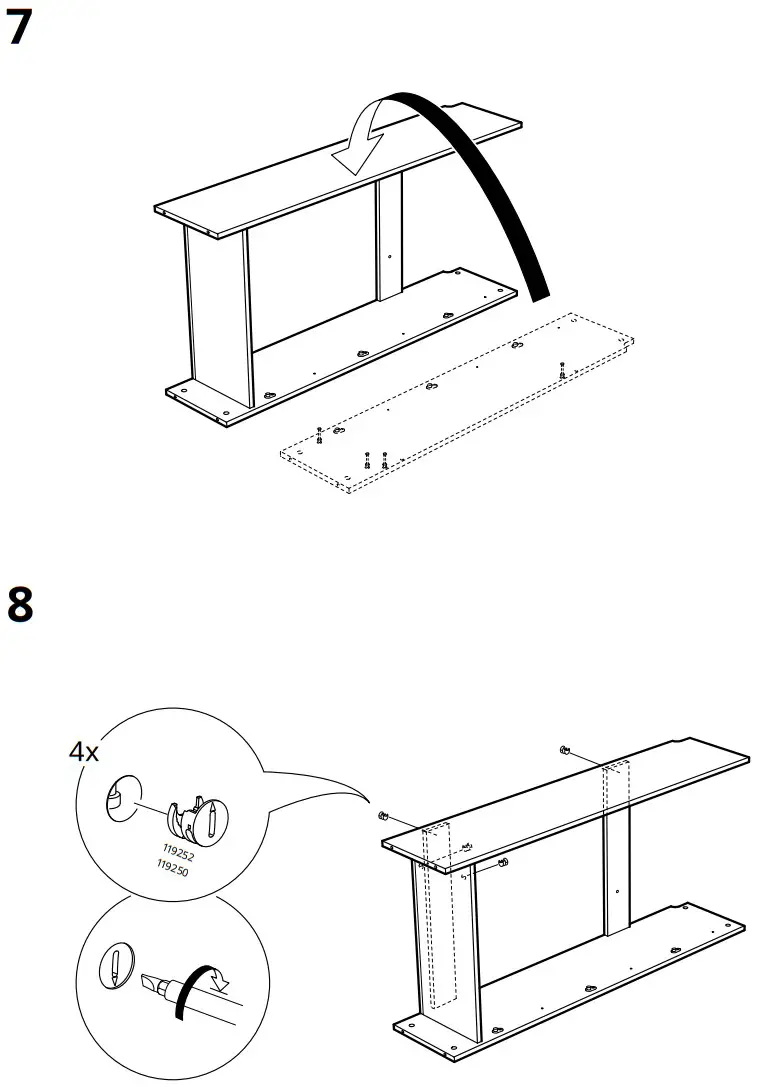 7

8

4x

119252
119250