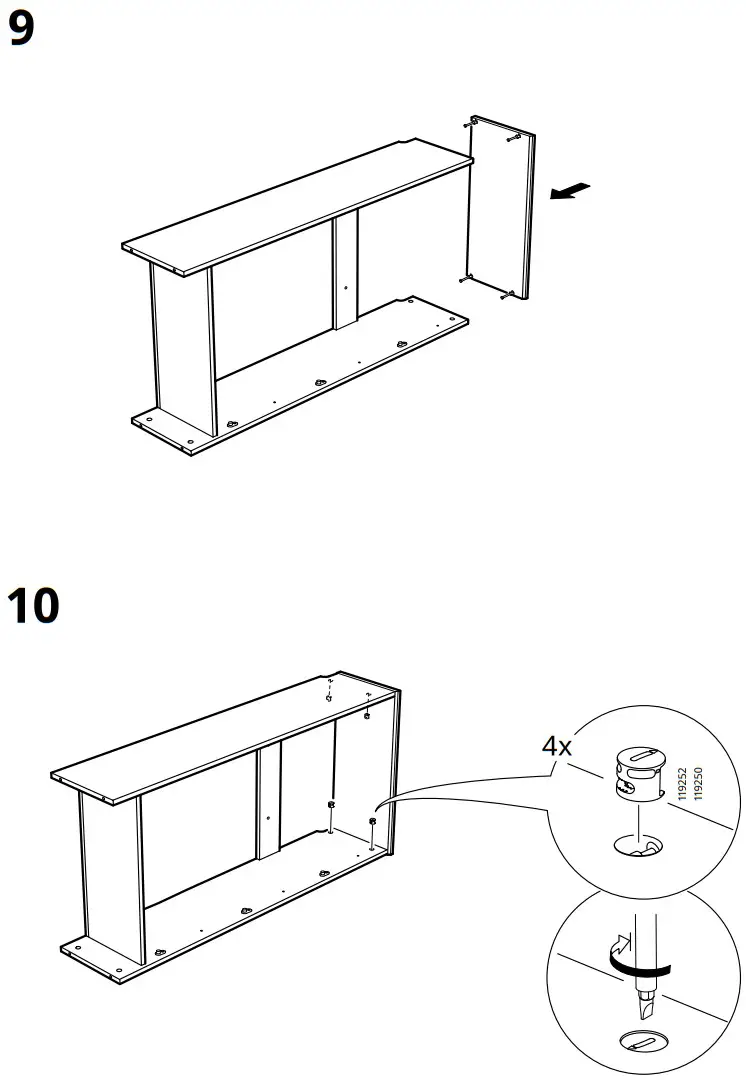 9

10

4x

119252
119250