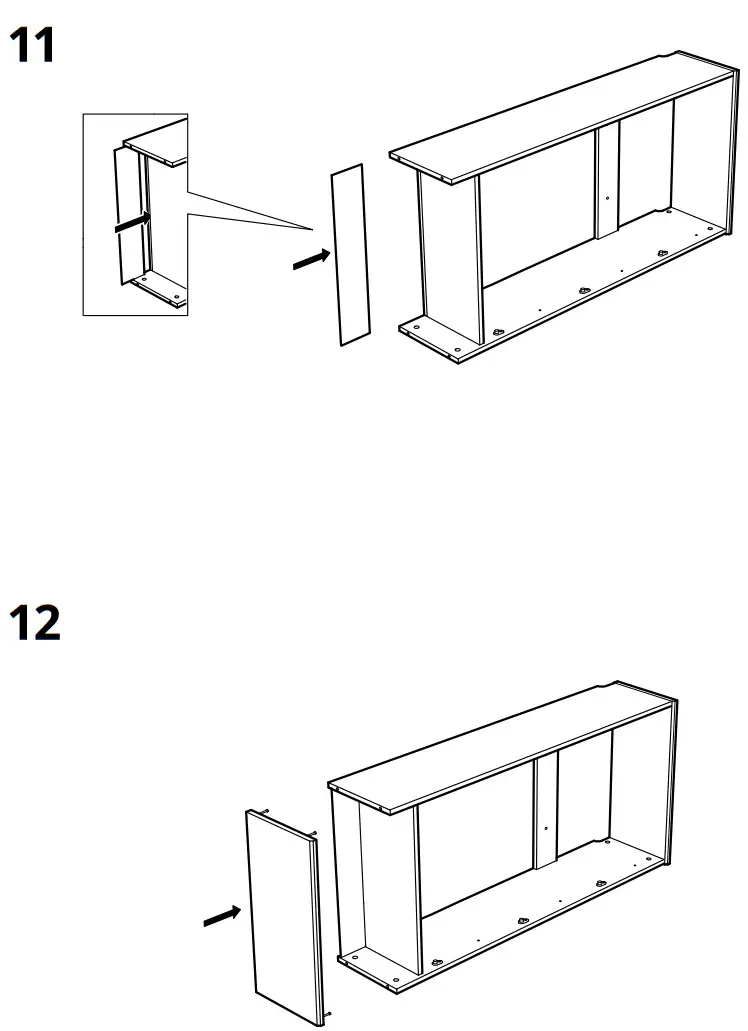 11

12