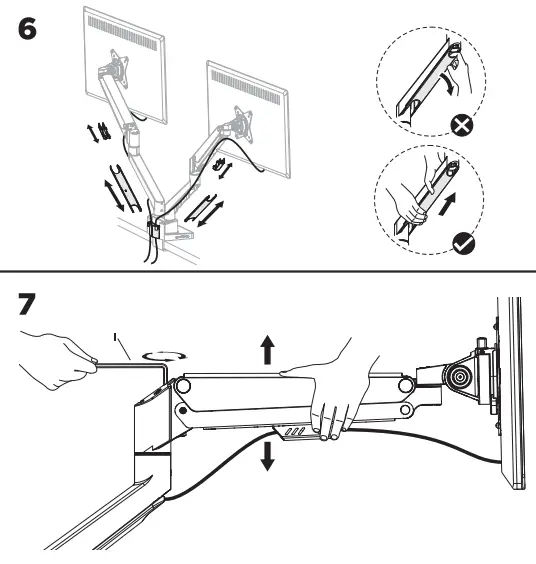 6

7

I