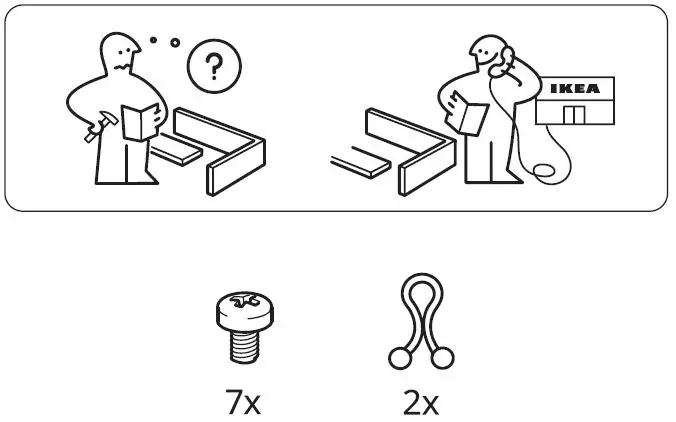 ?

IKEA

7x

2x