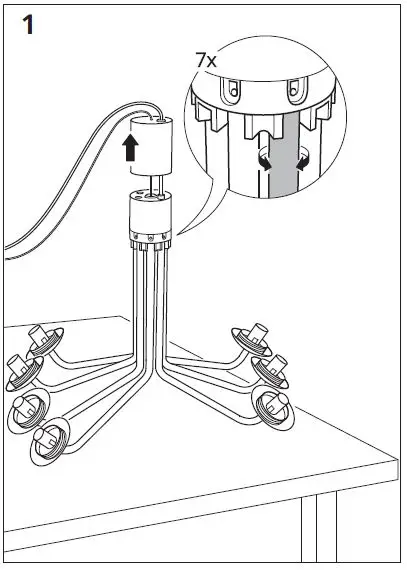 1

7x