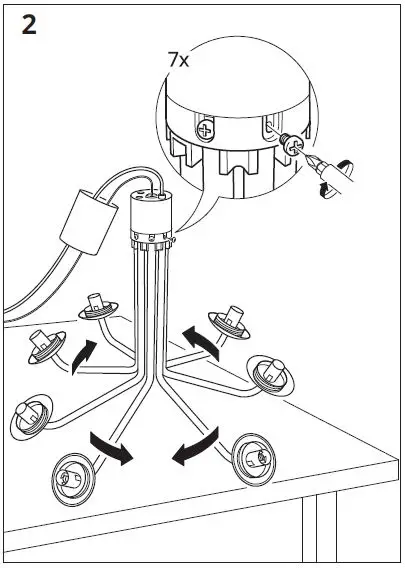 2

7x