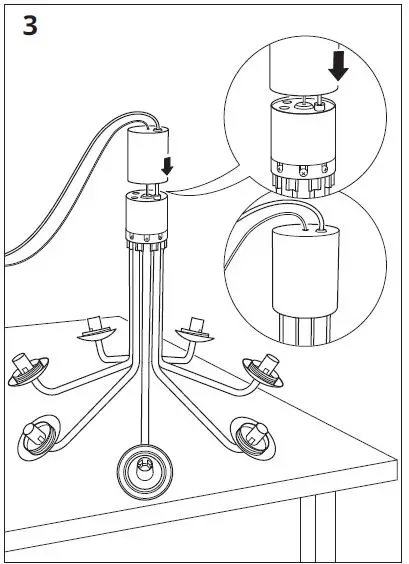 3