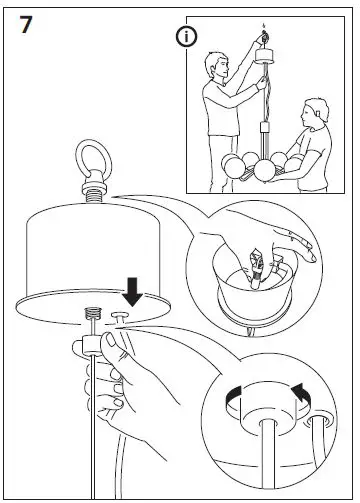 7

i